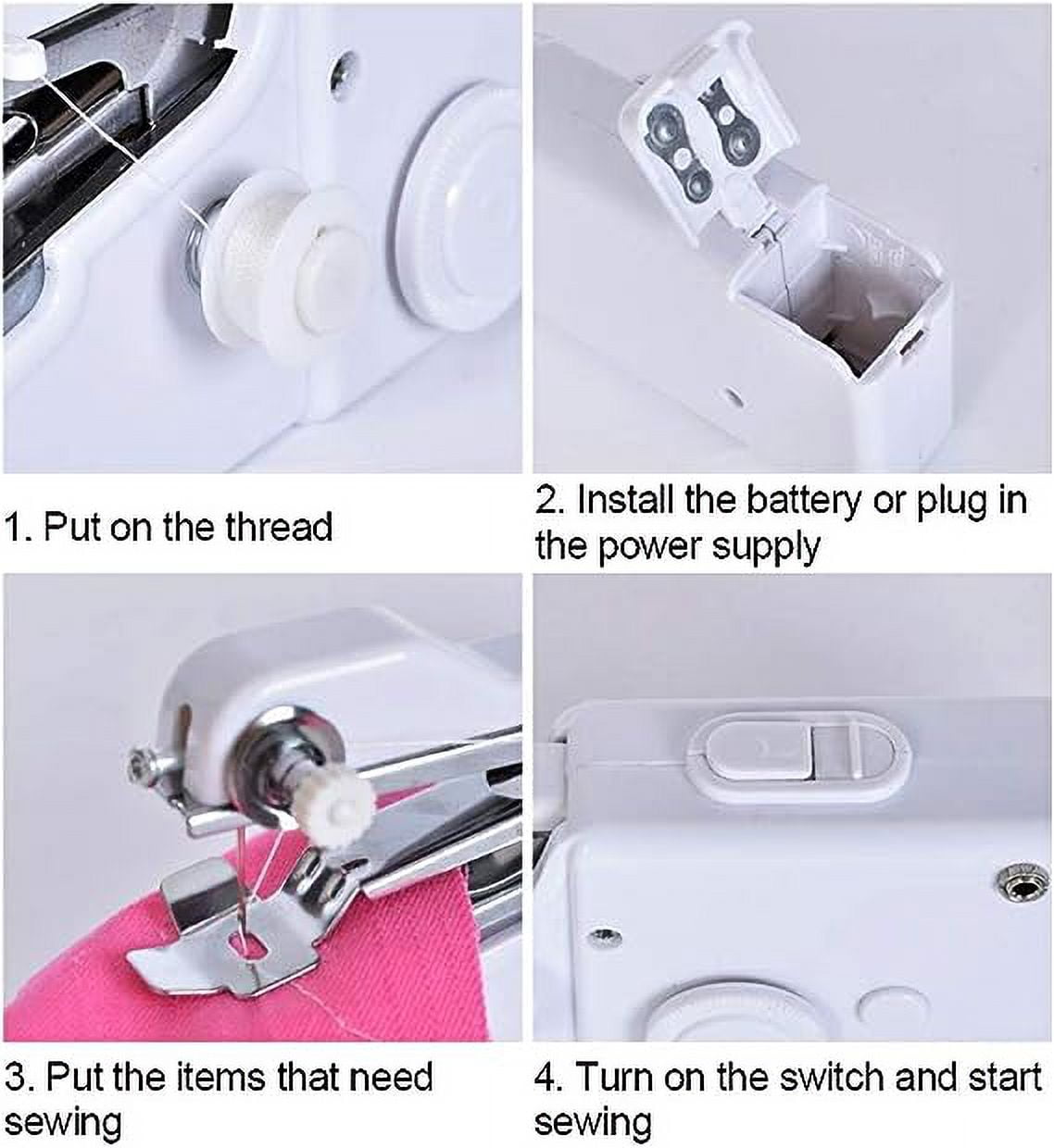 1. Put on the thread

2. Install the battery or plug in the power supply

3. Put the items that need sewing

4. Turn on the switch and start sewing