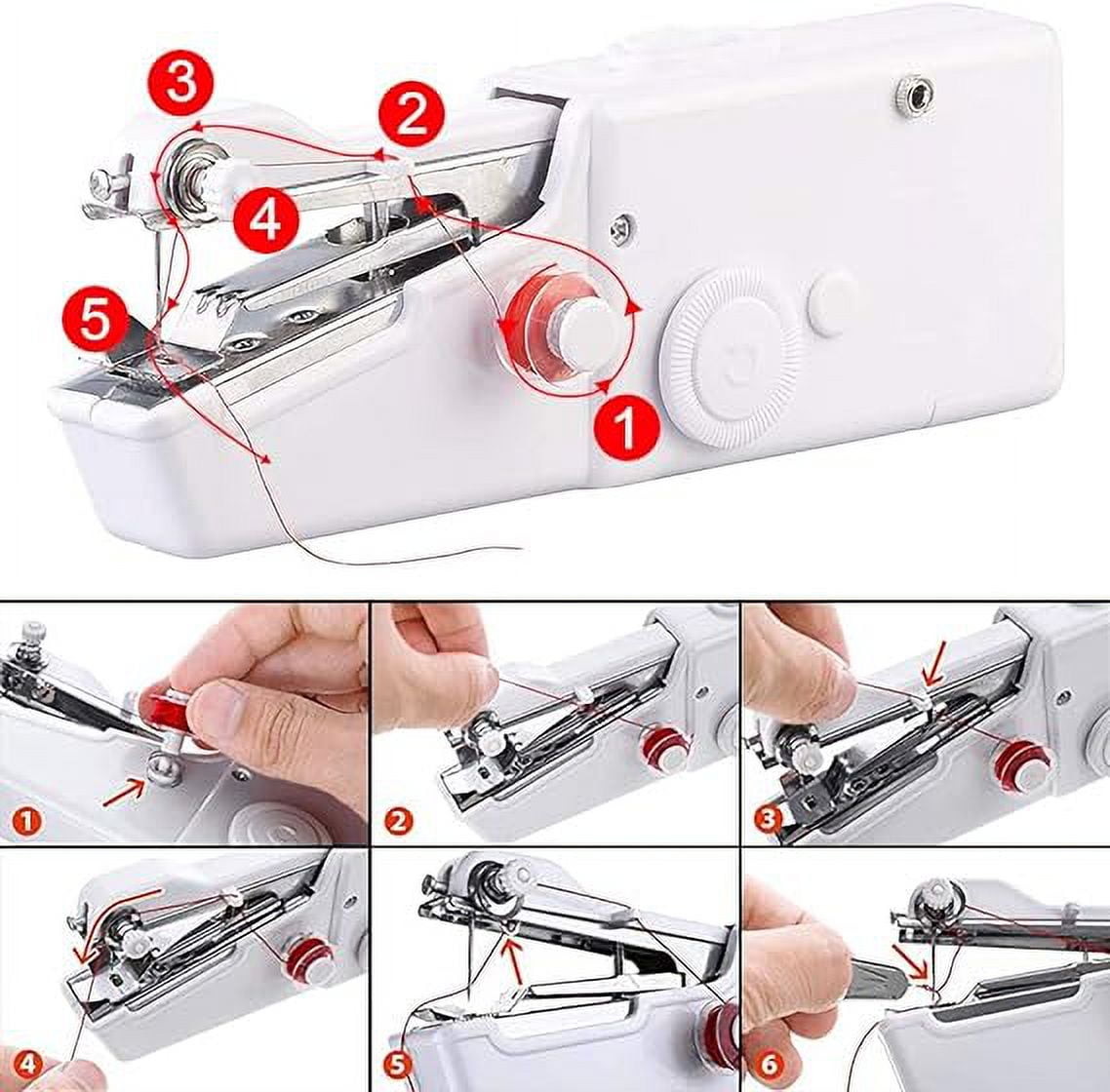 3
2
4
5
1
1
2
3
4
5
6